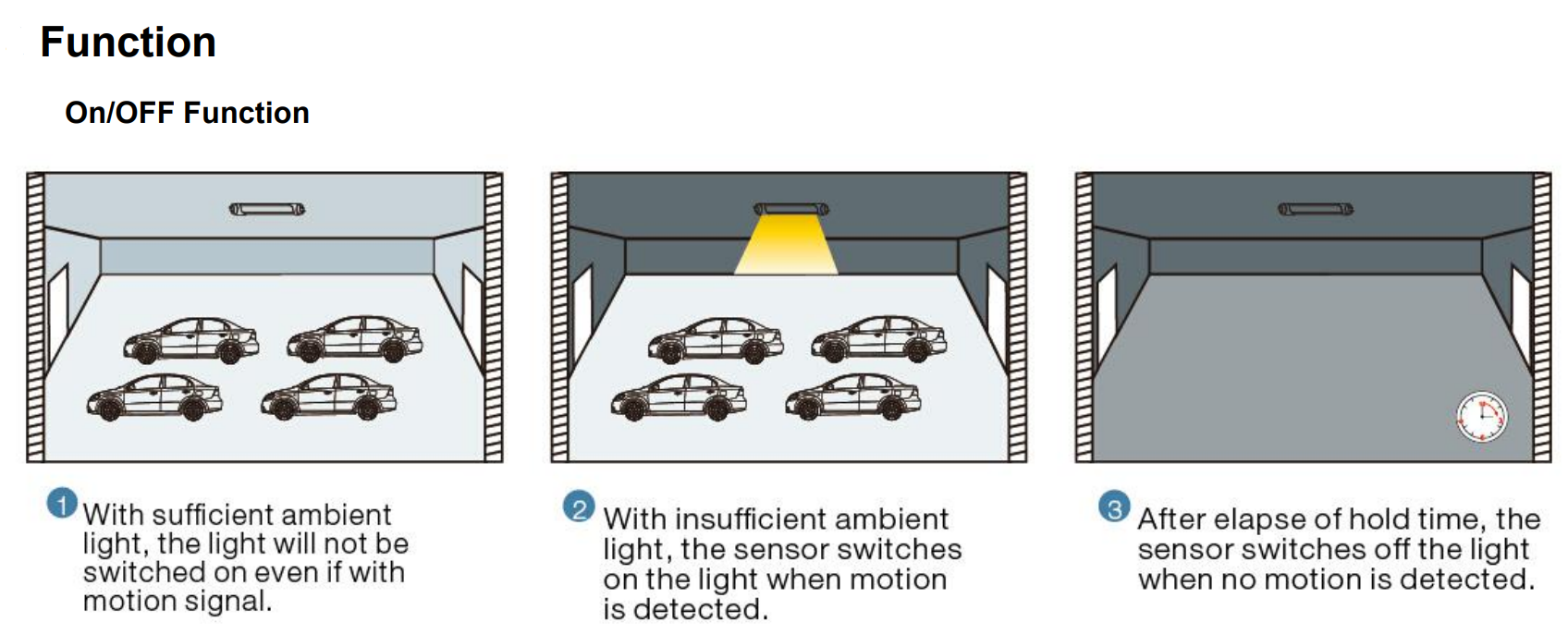 Function

On/OFF Function

1 With sufficient ambient light, the light will not be switched on even if with motion signal.

2 With insufficient ambient light, the sensor switches on the light when motion is detected.

3 After elapse of hold time, the sensor switches off the light when no motion is detected.